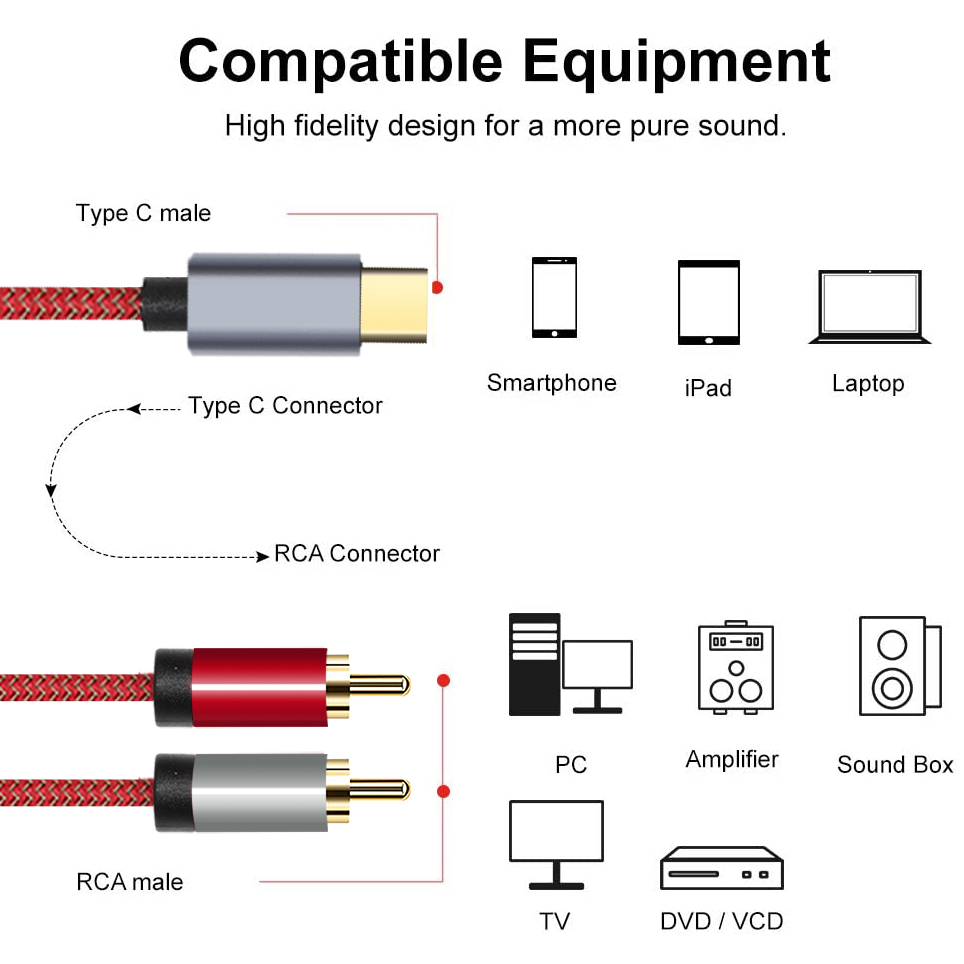 Compatible Equipment

High fidelity design for a more pure sound.

Type C male

Smartphone

iPad

Laptop

Type C Connector

RCA Connector

PC

Amplifier

Sound Box

RCA male

TV

DVD / VCD